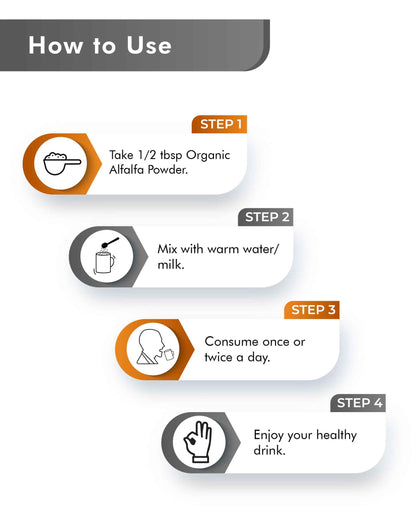 How to Use

STEP 1

Take 1/2 tbsp Organic Alfalfa Powder.

STEP 2

Mix with warm water/ milk.

STEP 3

Consume once or twice a day.

STEP 4

Enjoy your healthy drink.