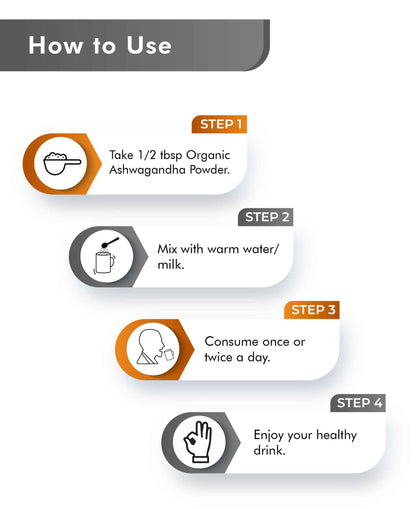 How to Use

STEP 1

Take 1/2 tbsp Organic Ashwagandha Powder.

STEP 2

Mix with warm water/ milk.

STEP 3

Consume once or twice a day.

STEP 4

Enjoy your healthy drink.