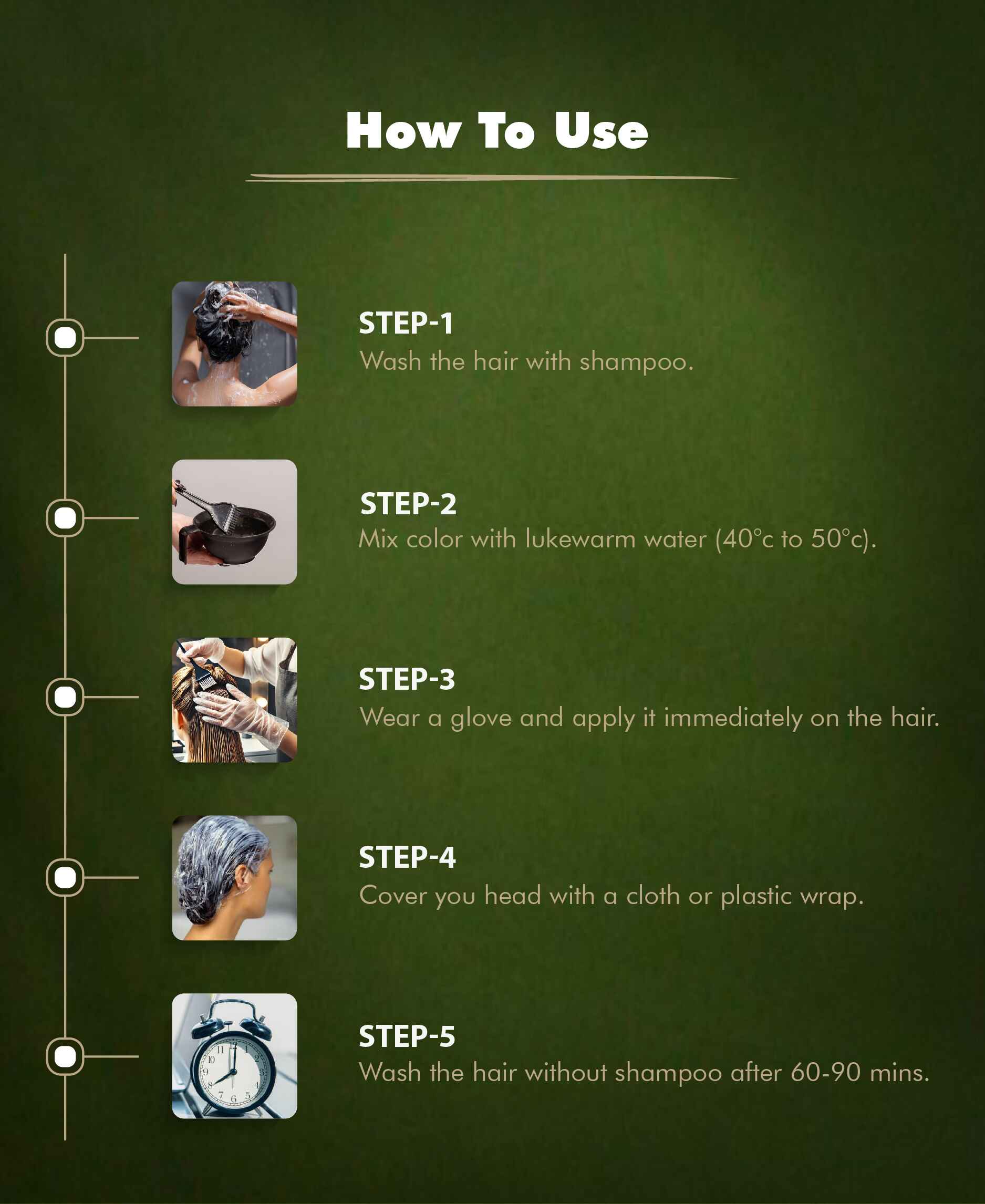 How To Use

STEP-1
Wash the hair with shampoo.

STEP-2
Mix color with lukewarm water (40°c to 50°c).

STEP-3
Wear a glove and apply it immediately on the hair.

STEP-4
Cover you head with a cloth or plastic wrap.

STEP-5
Wash the hair without shampoo after 60-90 mins.