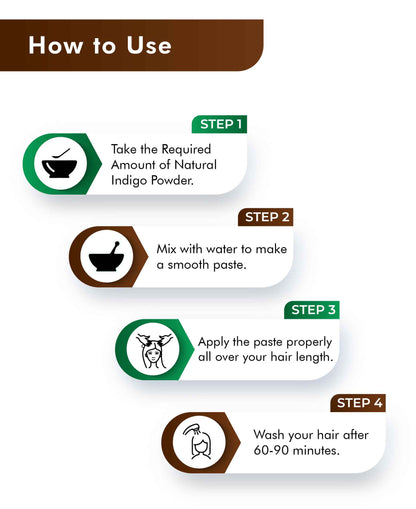 How to Use

STEP 1
Take the Required Amount of Natural Indigo Powder.

STEP 2
Mix with water to make a smooth paste.

STEP 3
Apply the paste properly all over your hair length.

STEP 4
Wash your hair after 60-90 minutes.