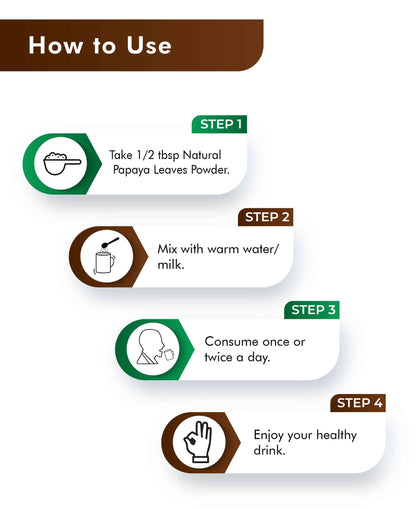 How to Use

STEP 1

Take 1/2 tbsp Natural Papaya Leaves Powder.

STEP 2

Mix with warm water/ milk.

STEP 3

Consume once or twice a day.

STEP 4

Enjoy your healthy drink.