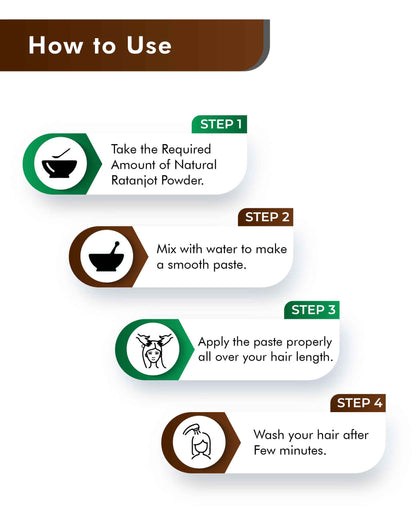 How to Use

STEP 1

Take the Required Amount of Natural Ratanjot Powder.

STEP 2

Mix with water to make a smooth paste.

STEP 3

Apply the paste properly all over your hair length.

STEP 4

Wash your hair after Few minutes.