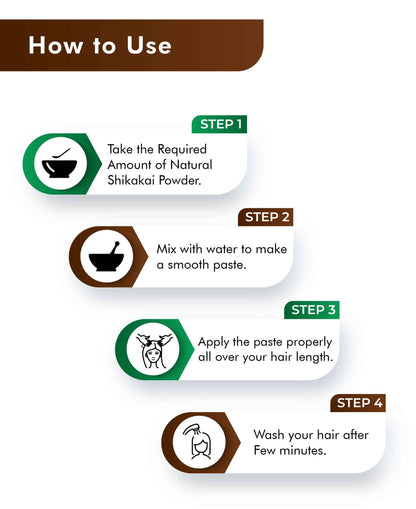 How to Use

STEP 1

Take the Required Amount of Natural Shikakai Powder.

STEP 2

Mix with water to make a smooth paste.

STEP 3

Apply the paste properly all over your hair length.

STEP 4

Wash your hair after Few minutes.