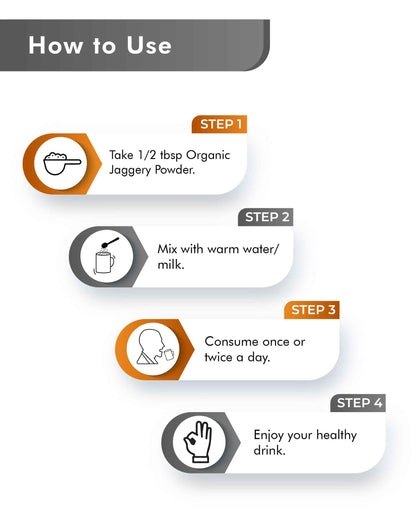 How to Use

STEP 1

Take 1/2 tbsp Organic Jaggery Powder.

STEP 2

Mix with warm water/ milk.

STEP 3

Consume once or twice a day.

STEP 4

Enjoy your healthy drink.